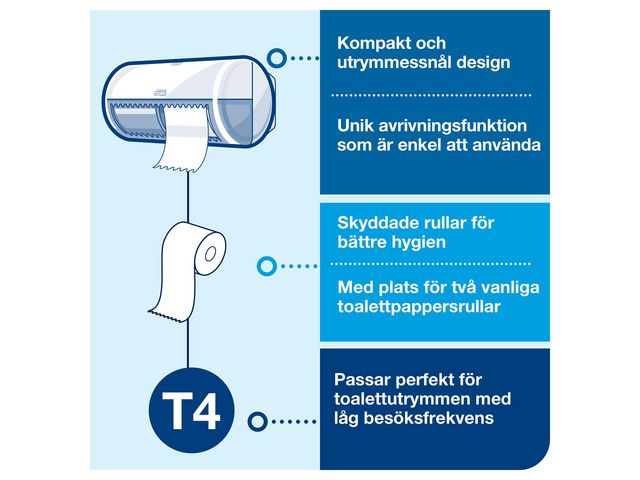 Kompakt och utrymmessnål design

Unik avrivningsfunktion som är enkel att använda

Skyddade rullar för bättre hygien

Med plats för två vanliga toalettpappersrullar

T4

Passar perfekt för toalettutrymmen med låg besöksfrekvens